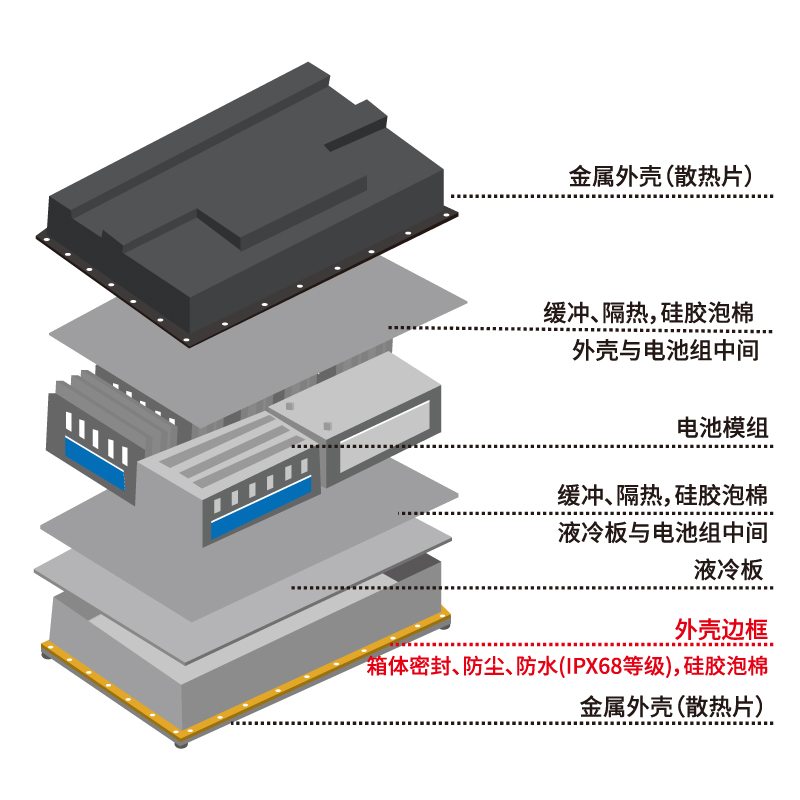 金属外壳（散热片）

缓冲、隔热，硅胶泡棉
外壳与电池组中间

电池模组

缓冲、隔热，硅胶泡棉
液冷板与电池组中间

液冷板

外壳边框
箱体密封、防尘、防水(IPX68等级)，硅胶泡棉

金属外壳（散热片）